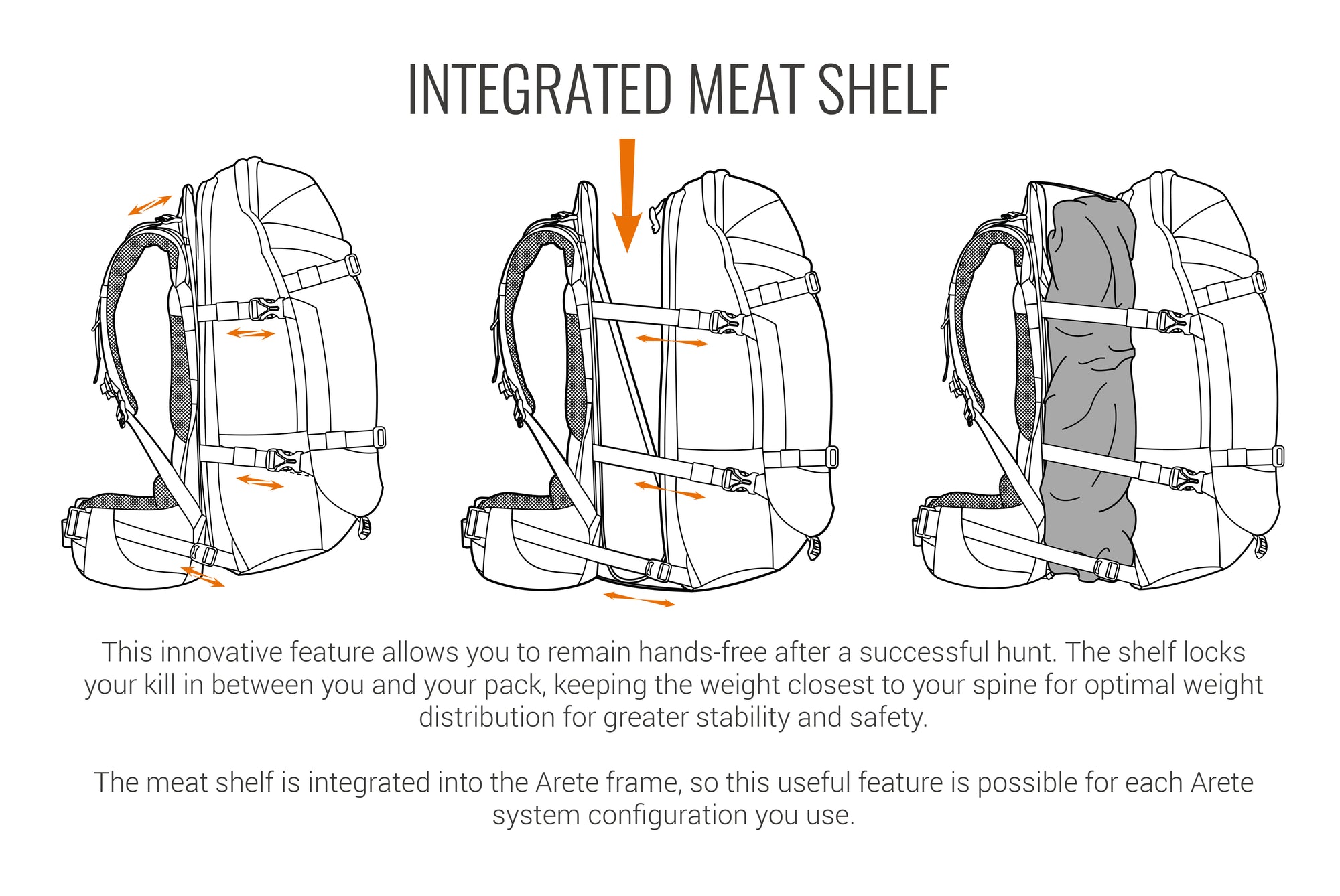 INTEGRATED MEAT SHELF

This innovative feature allows you to remain hands-free after a successful hunt. The shelf locks your kill in between you and your pack, keeping the weight closest to your spine for optimal weight distribution for greater stability and safety.

The meat shelf is integrated into the Arete frame, so this useful feature is possible for each Arete system configuration you use.